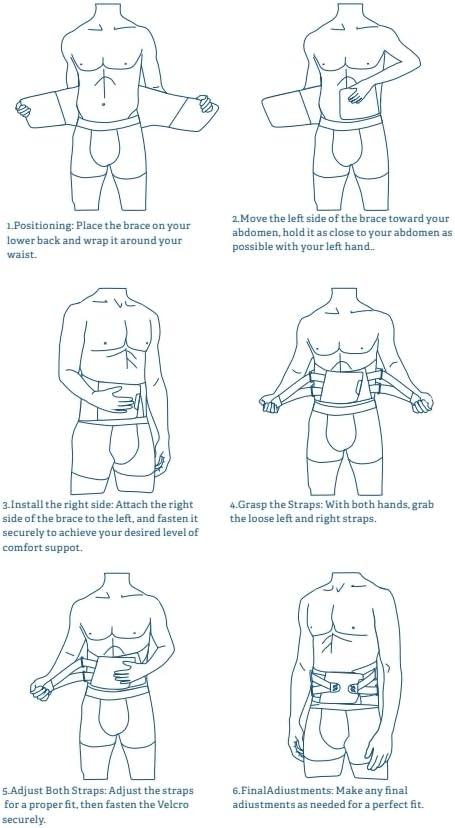 1.Positioning: Place the brace on your lower back and wrap it around your waist.

2.Move the left side of the brace toward your abdomen, hold it as close to your abdomen as possible with your left hand..

3.Install the right side: Attach the right side of the brace to the left, and fasten it securely to achieve your desired level of comfort suppot.

4.Grasp the Straps: With both hands, grab the loose left and right straps.

5.Adjust Both Straps: Adjust the straps for a proper fit, then fasten the Velcro securely.

6.FinalAdiustments: Make any final adiustments as needed for a perfect fit.