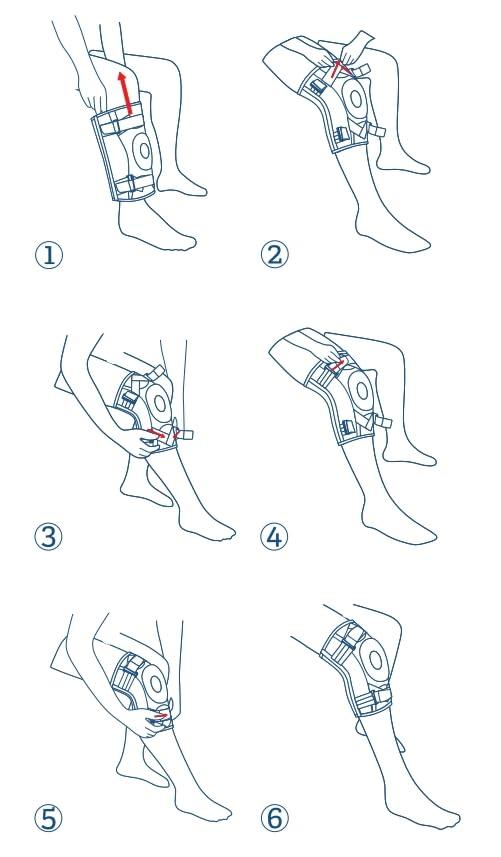 ①
②
③
④
⑤
⑥