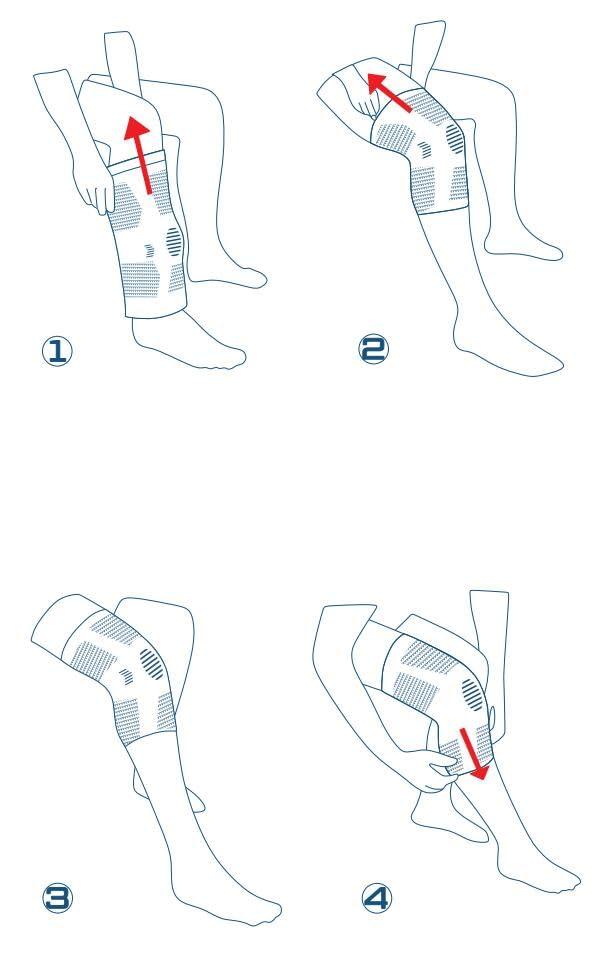 1

2

3

4