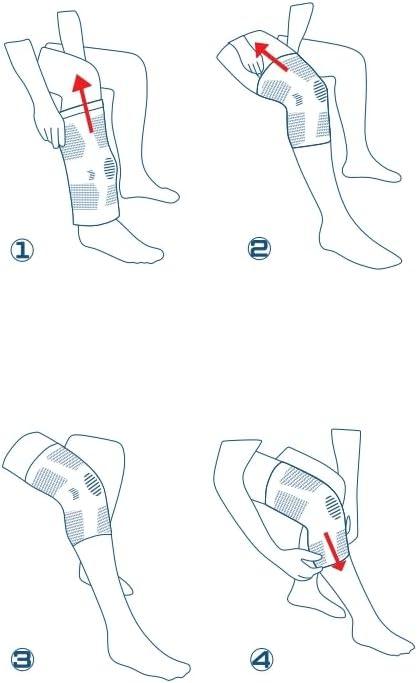 ①

②

③

④