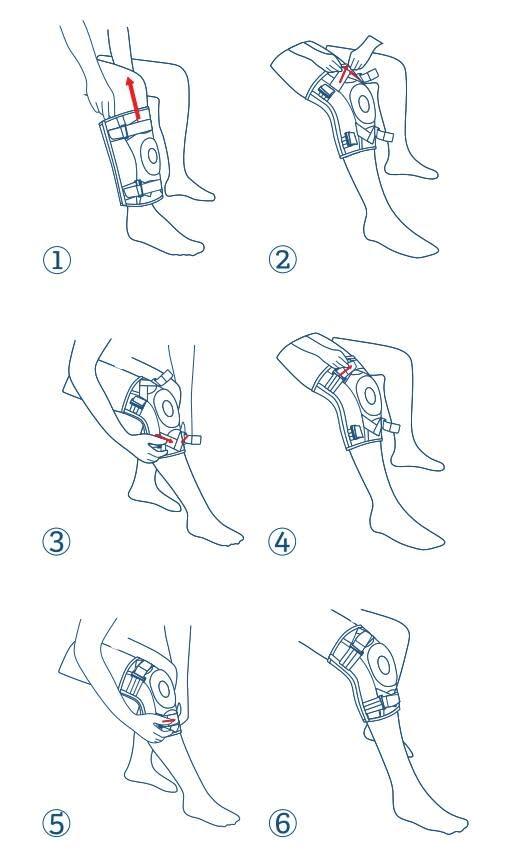 ①
②
③
④
⑤
⑥