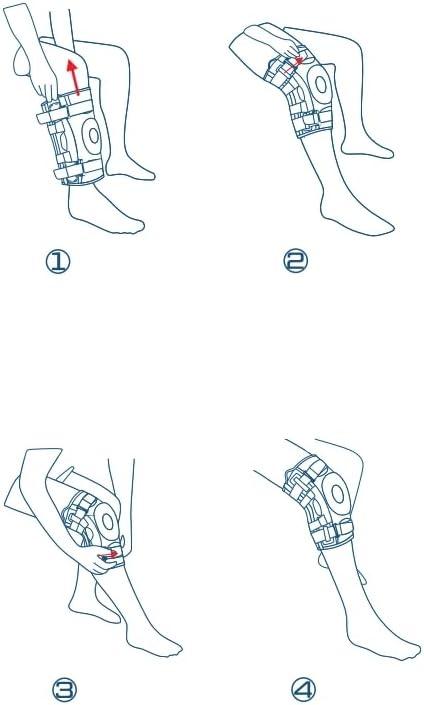 ①

②

③

④