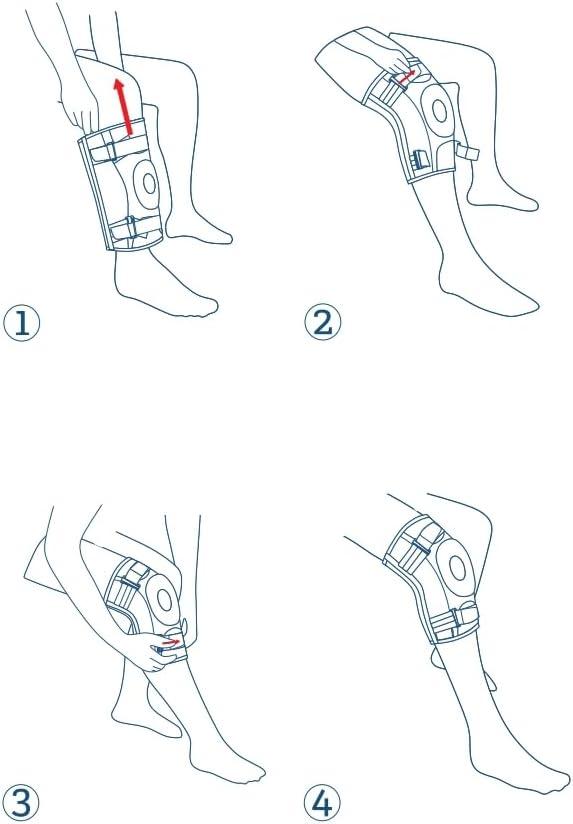 1

2

3

4