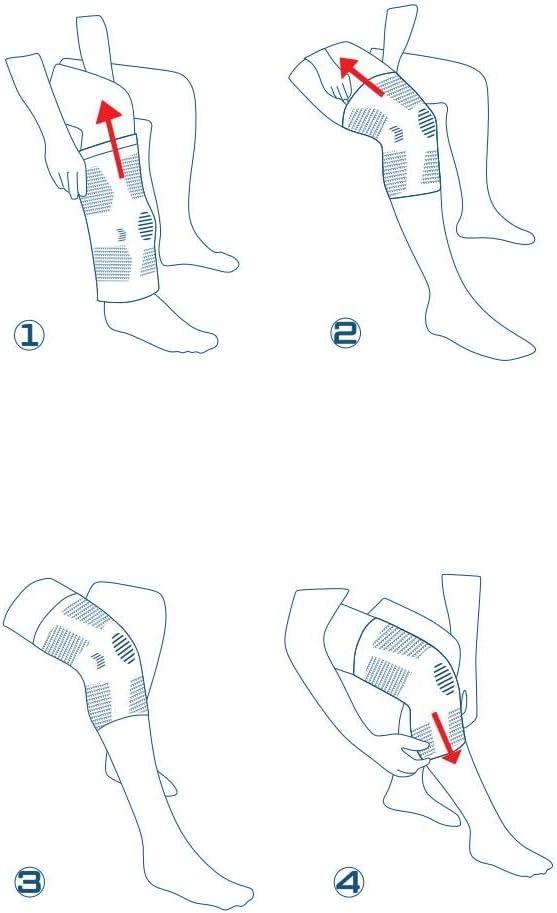 1

2

3

4